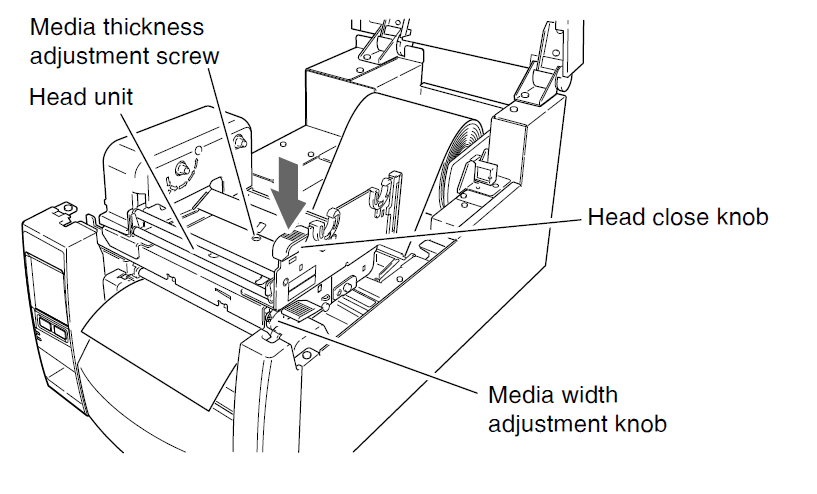 Media thickness adjustment screw

Head unit

Head close knob

Media width adjustment knob